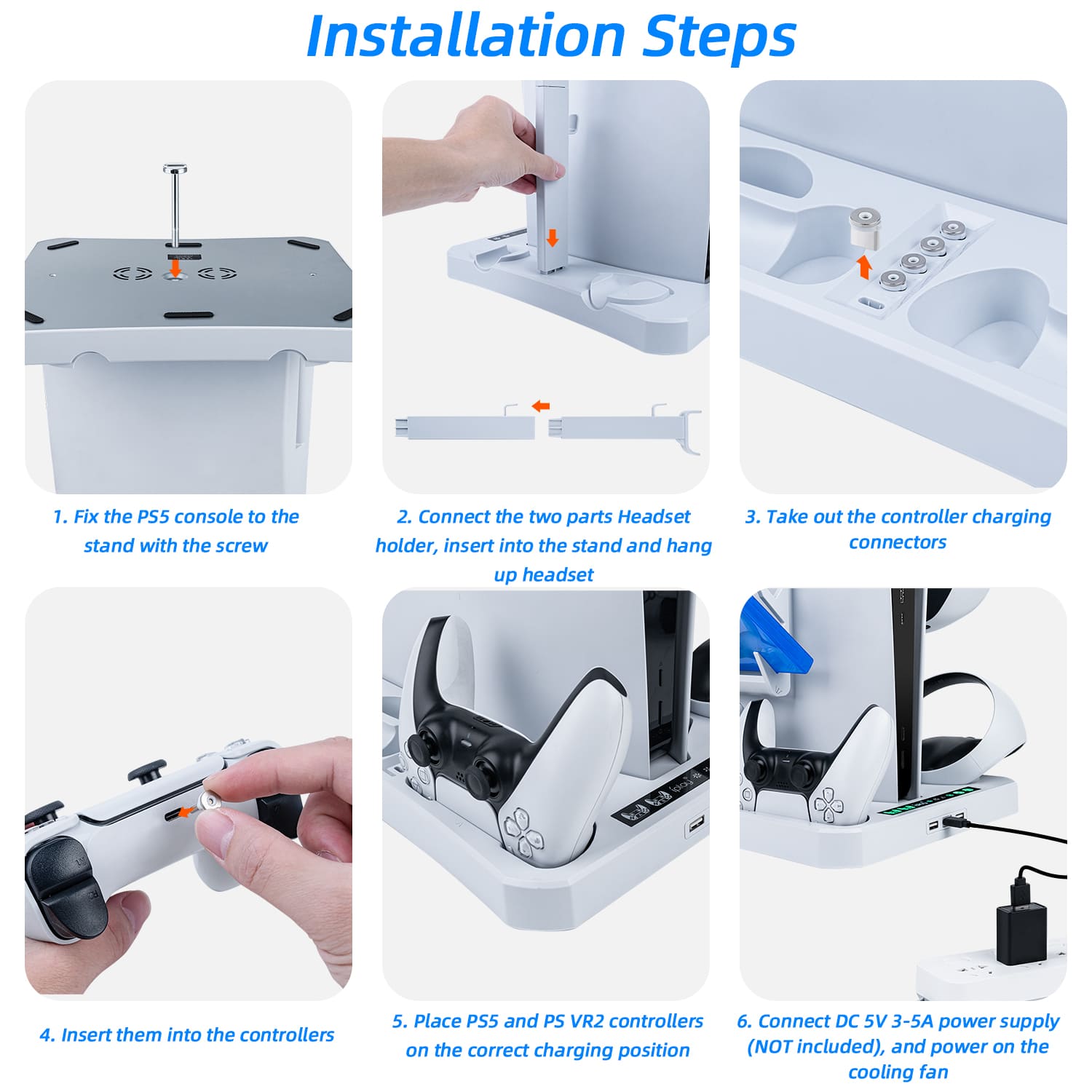 Installation Steps

1. Fix the PS5 console to the stand with the screw

2. Connect the two parts Headset holder, insert into the stand and hang up headset

3. Take out the controller charging connectors

4. Insert them into the controllers

5. Place PS5 and PS VR2 controllers on the correct charging position

6. Connect DC 5V 3-5A power supply (NOT included), and power on the cooling fan