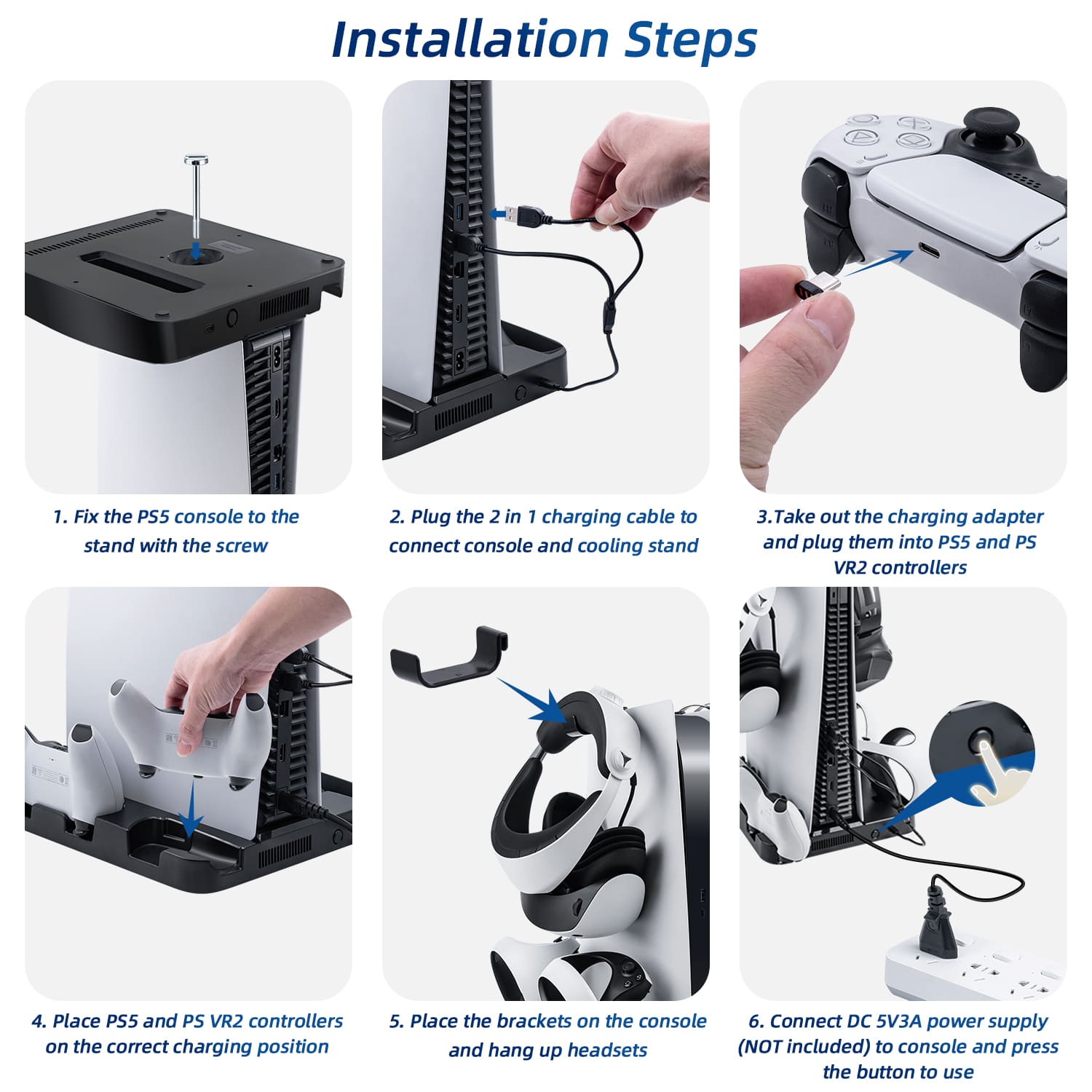 Installation Steps

1. Fix the PS5 console to the stand with the screw

2. Plug the 2 in 1 charging cable to connect console and cooling stand

3.Take out the charging adapter and plug them into PS5 and PS VR2 controllers

4. Place PS5 and PS VR2 controllers on the correct charging position

5. Place the brackets on the console and hang up headsets

6. Connect DC 5V3A power supply (NOT included) to console and press the button to use