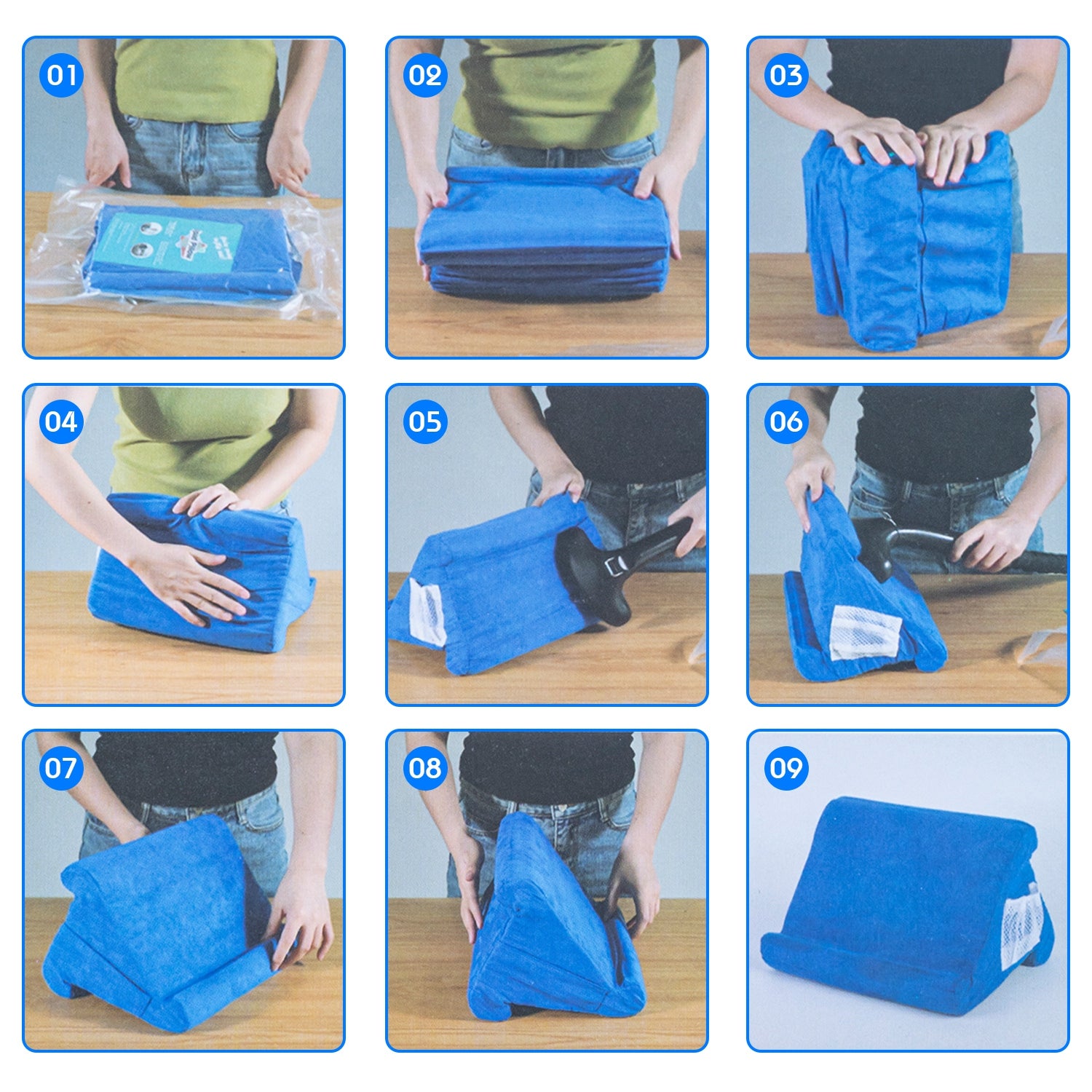 01

02

03

04

05

06

07

08

09