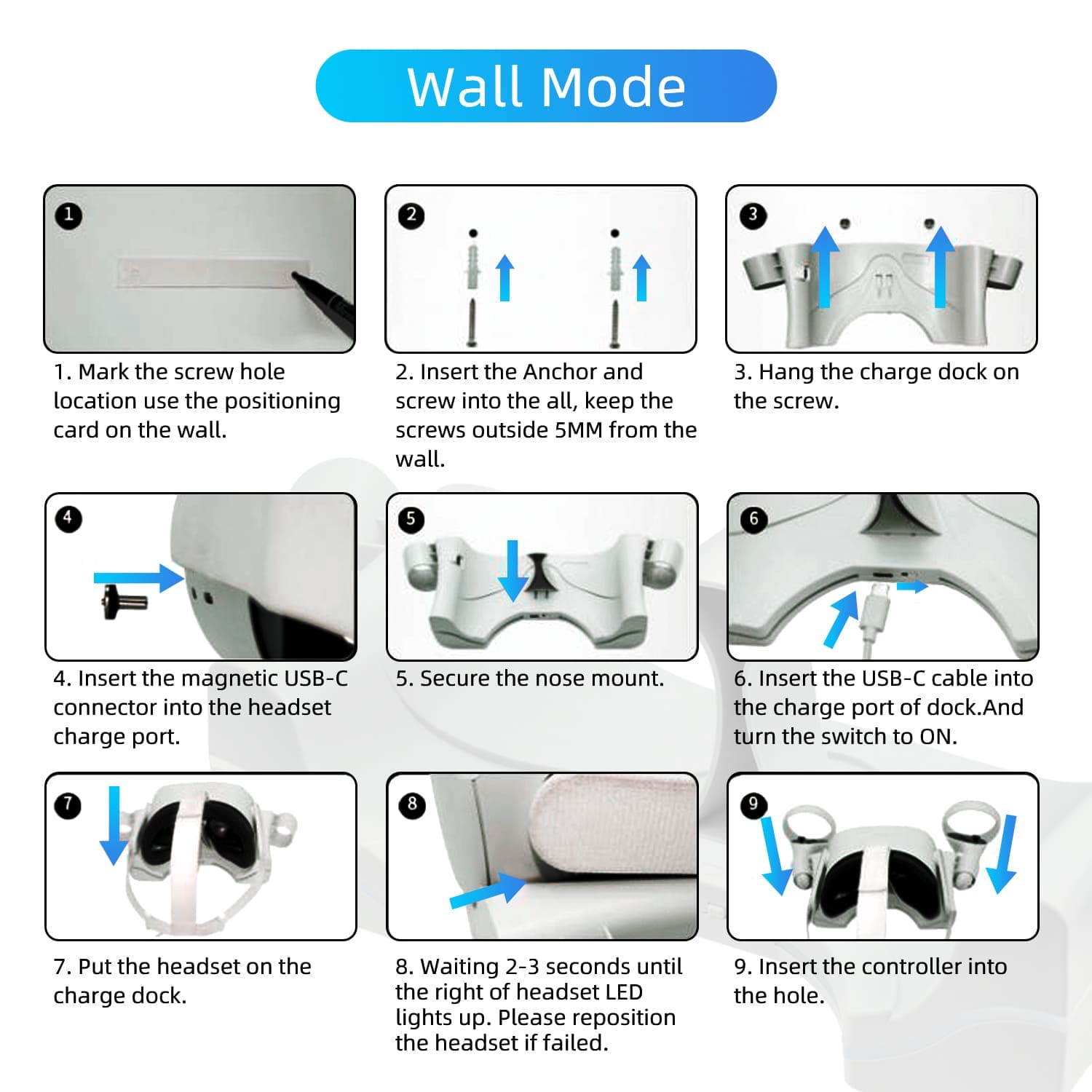 Wall Mode

1

1. Mark the screw hole location use the positioning card on the wall.

2

2. Insert the Anchor and screw into the all, keep the screws outside 5MM from the wall.

3

3. Hang the charge dock on the screw.

4

4. Insert the magnetic USB-C connector into the headset charge port.

5

5. Secure the nose mount.

6

6. Insert the USB-C cable into the charge port of dock.And turn the switch to ON.

7

7. Put the headset on the charge dock.

8

8. Waiting 2-3 seconds until the right of headset LED lights up. Please reposition the headset if failed.

9

9. Insert the controller into the hole.