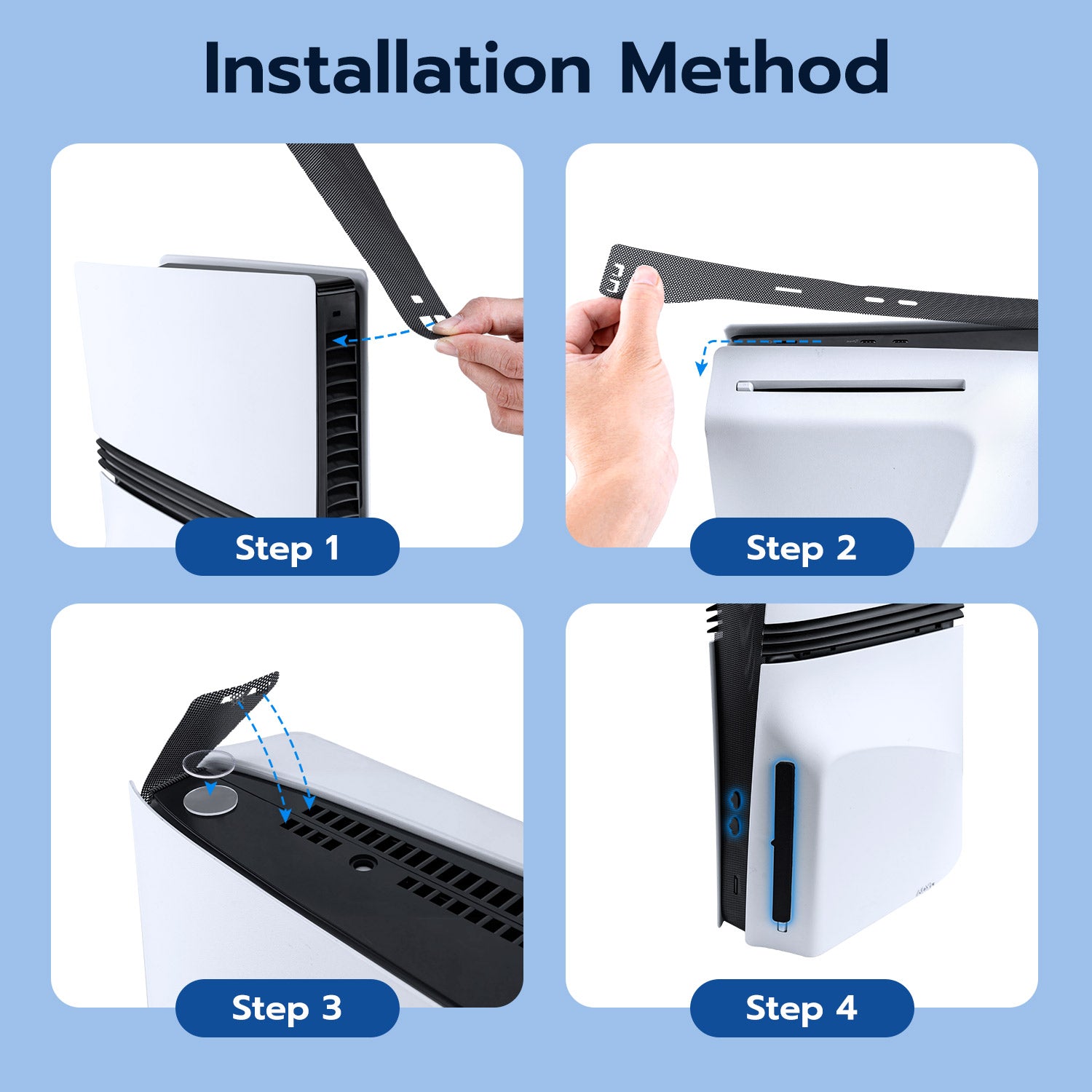 Installation Method

Step 1

Step 2

Step 3

Step 4