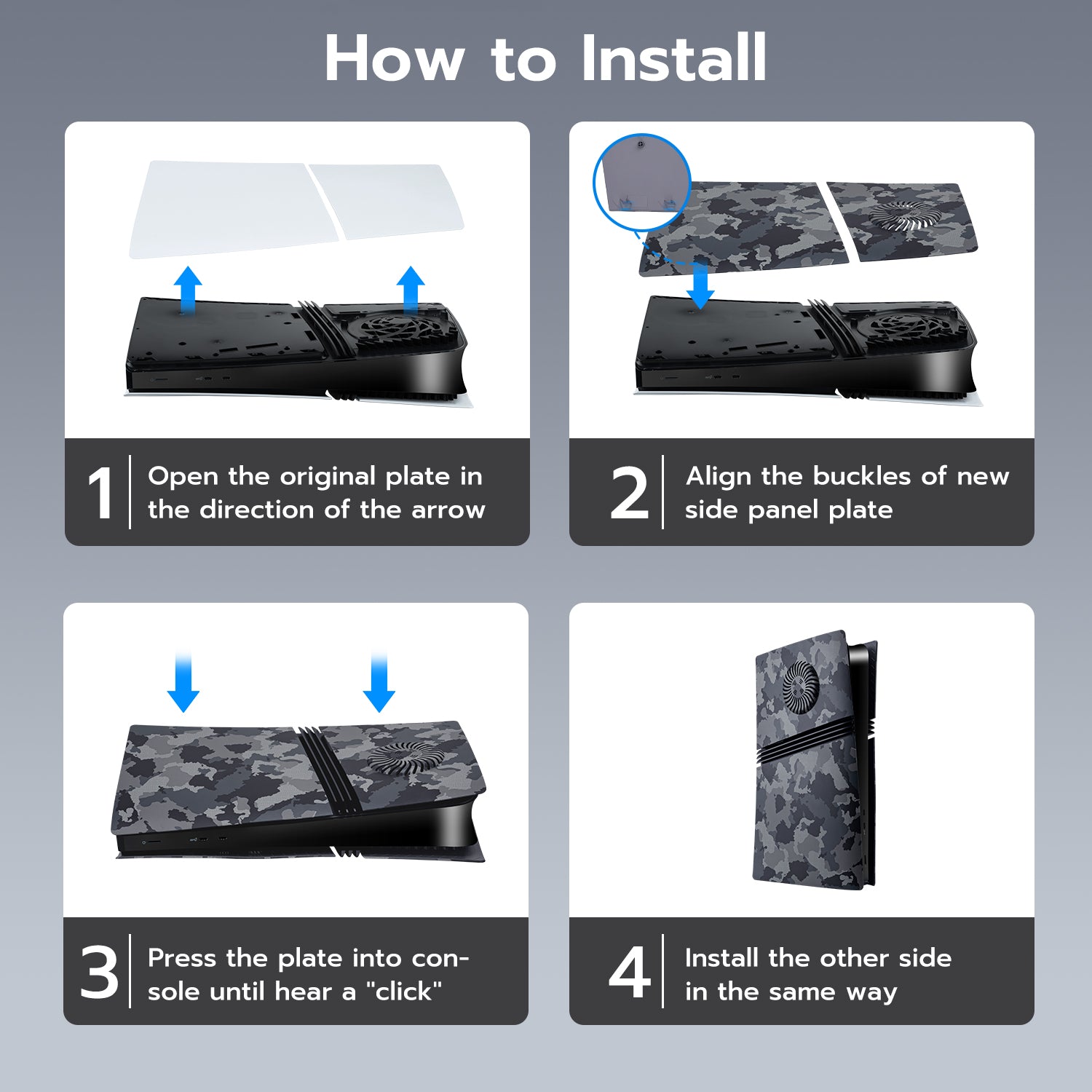 How to Install

1 Open the original plate in the direction of the arrow

2 Align the buckles of new side panel plate

3 Press the plate into console until hear a "click"

4 Install the other side in the same way