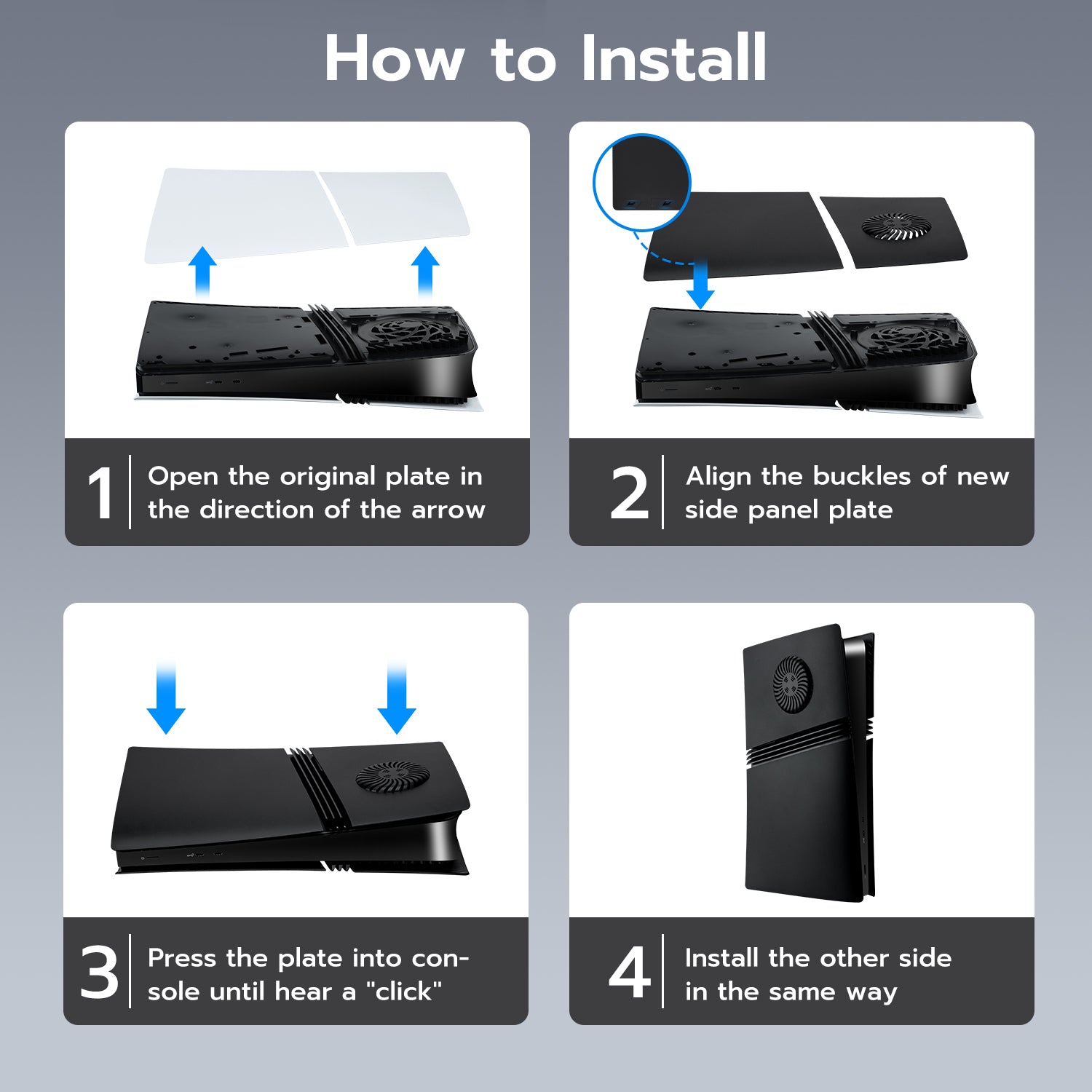 How to Install

1 Open the original plate in the direction of the arrow

2 Align the buckles of new side panel plate

3 Press the plate into console until hear a "click"

4 Install the other side in the same way