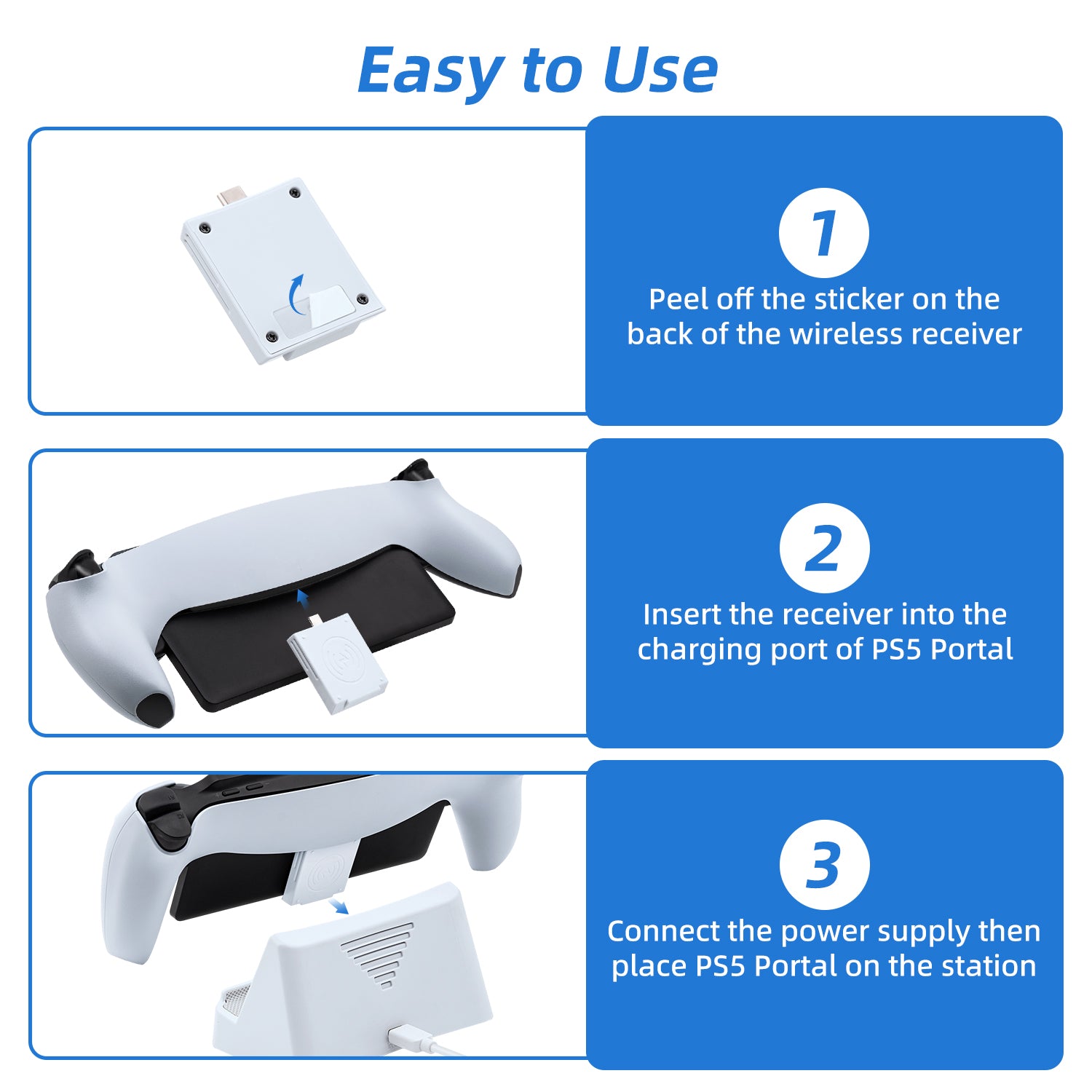 Easy to Use

1

Peel off the sticker on the back of the wireless receiver

2

Insert the receiver into the charging port of PS5 Portal

3

Connect the power supply then place PS5 Portal on the station