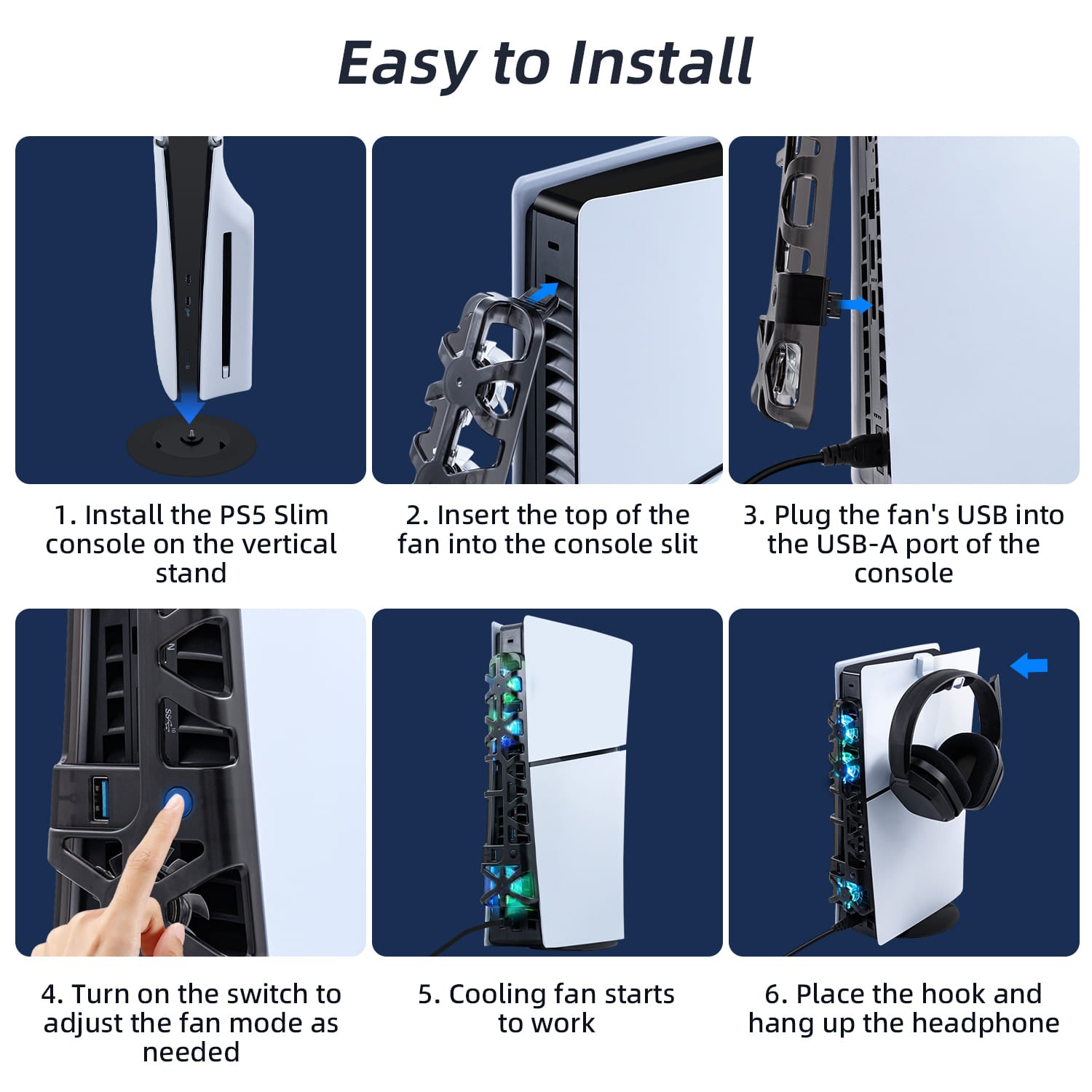 Easy to Install

1. Install the PS5 Slim console on the vertical stand

2. Insert the top of the fan into the console slit

3. Plug the fan's USB into the USB-A port of the console

4. Turn on the switch to adjust the fan mode as needed

5. Cooling fan starts to work

6. Place the hook and hang up the headphone