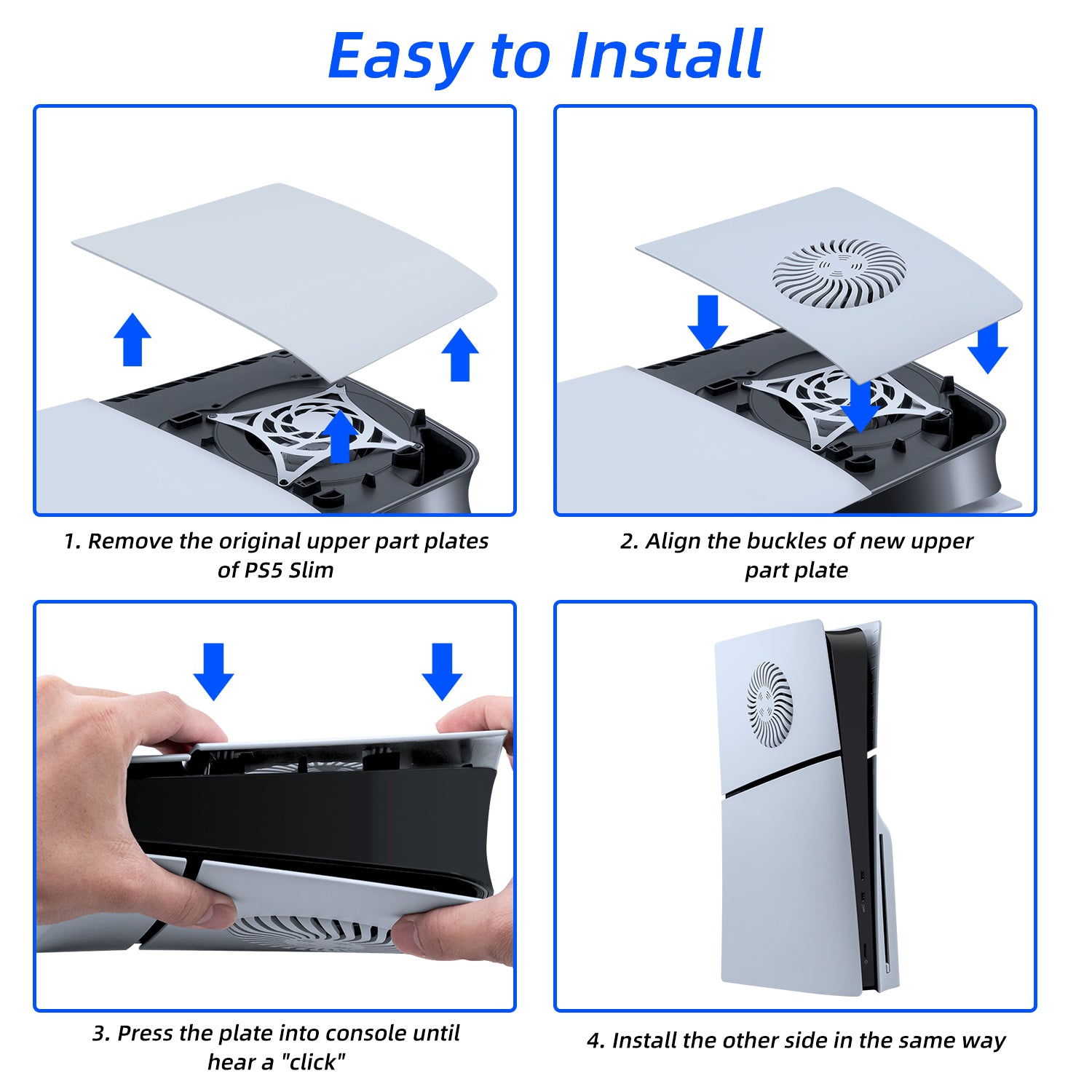 Easy to Install

1. Remove the original upper part plates of PS5 Slim

2. Align the buckles of new upper part plate

3. Press the plate into console until hear a "click"

4. Install the other side in the same way