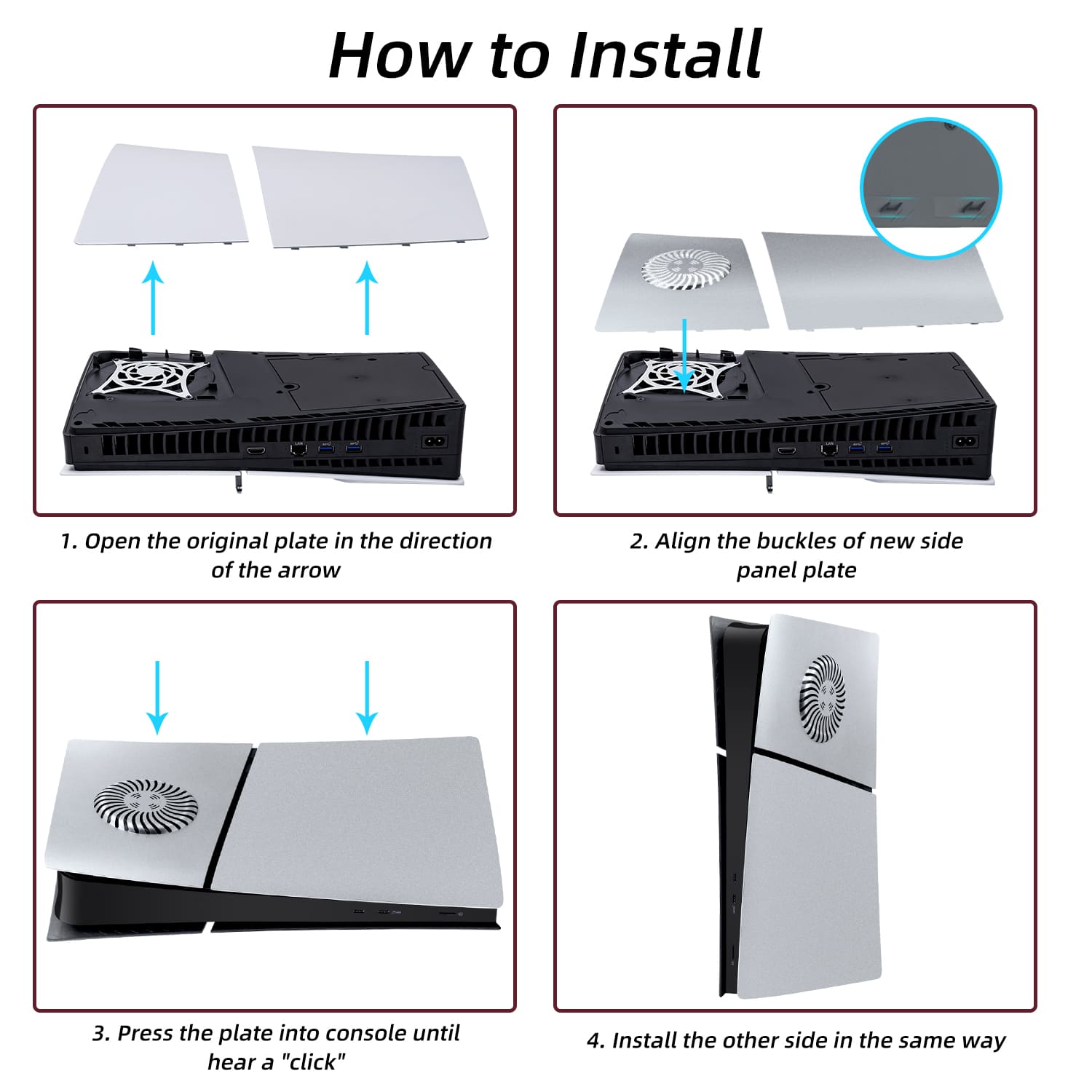 How to Install

1. Open the original plate in the direction of the arrow

2. Align the buckles of new side panel plate

3. Press the plate into console until hear a "click"

4. Install the other side in the same way