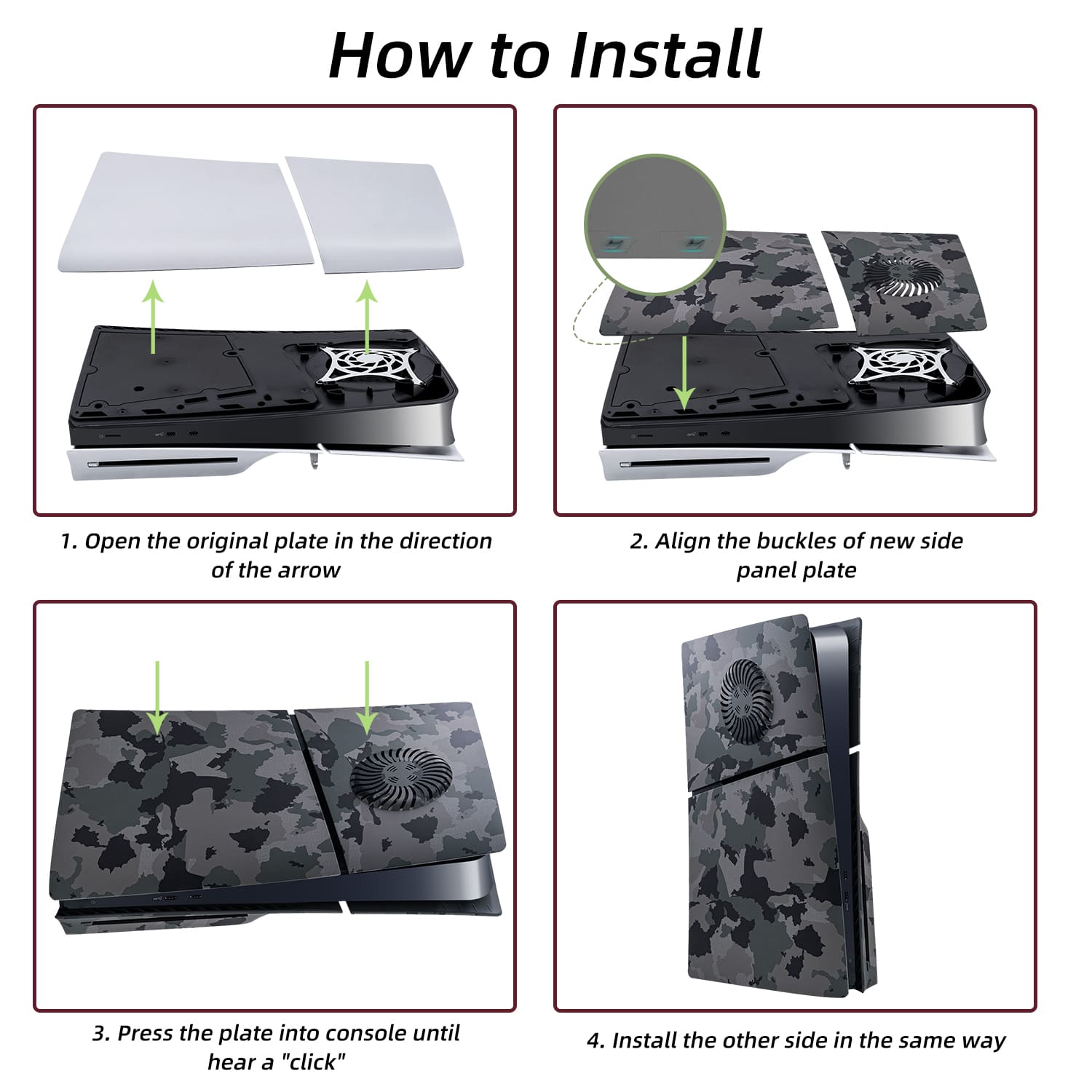 How to Install

1. Open the original plate in the direction of the arrow

2. Align the buckles of new side panel plate

3. Press the plate into console until hear a "click"

4. Install the other side in the same way