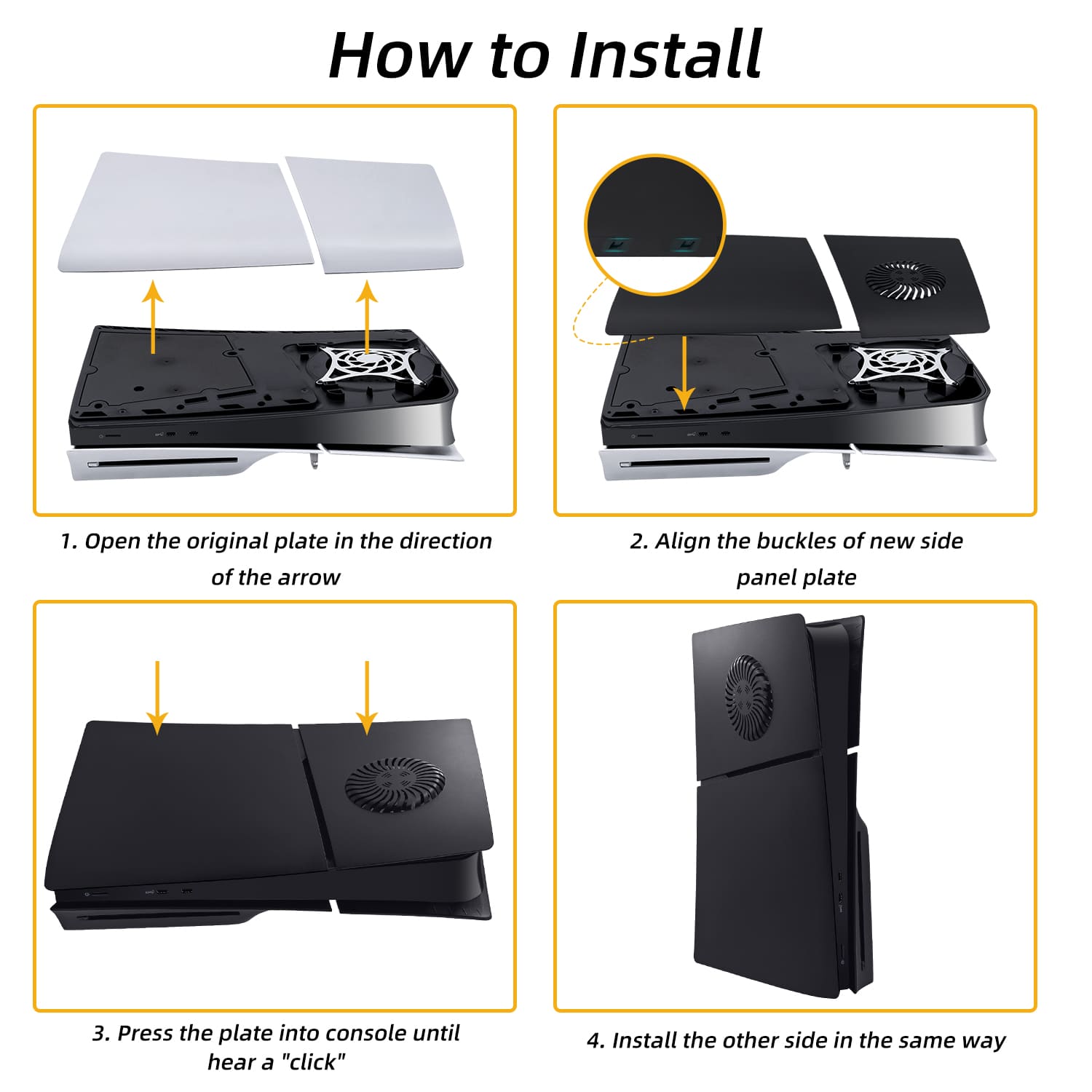 How to Install

1. Open the original plate in the direction of the arrow

2. Align the buckles of new side panel plate

3. Press the plate into console until hear a "click"

4. Install the other side in the same way