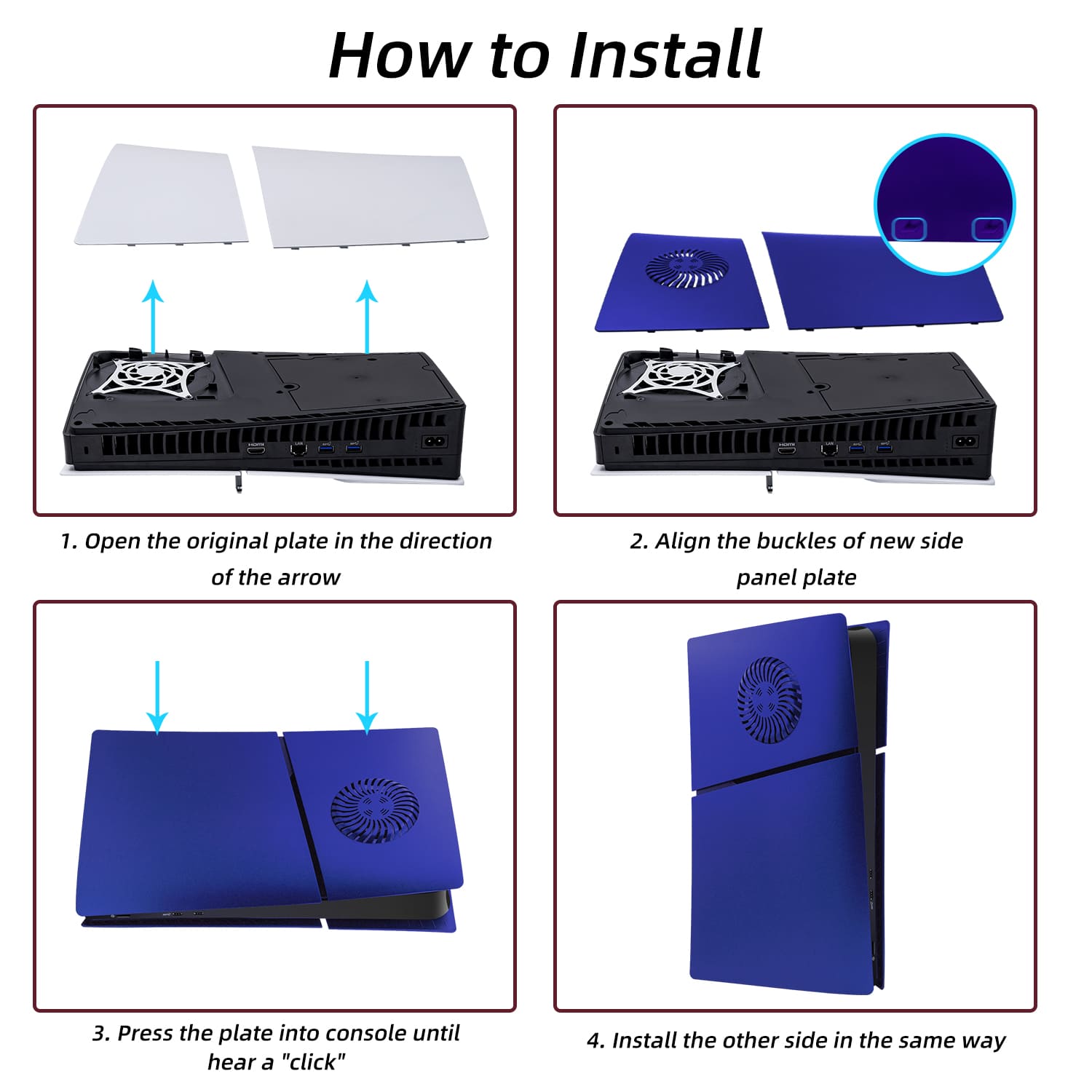 How to Install

HDMI LAN

1. Open the original plate in the direction of the arrow

HDMI LAN

2. Align the buckles of new side panel plate

3. Press the plate into console until hear a "click"

4. Install the other side in the same way