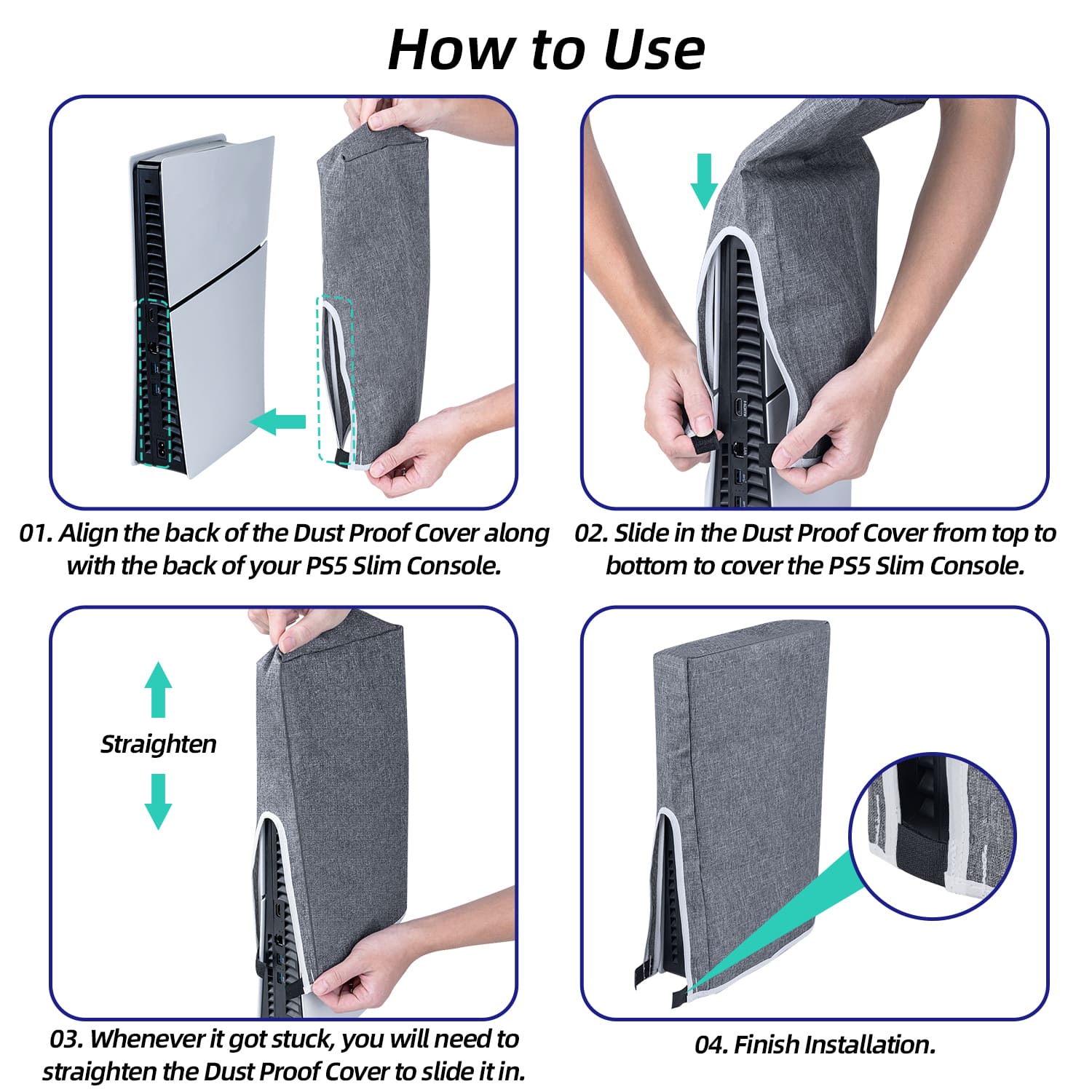 How to Use

01. Align the back of the Dust Proof Cover along with the back of your PS5 Slim Console.

02. Slide in the Dust Proof Cover from top to bottom to cover the PS5 Slim Console.

Straighten

03. Whenever it got stuck, you will need to straighten the Dust Proof Cover to slide it in.

04. Finish Installation.