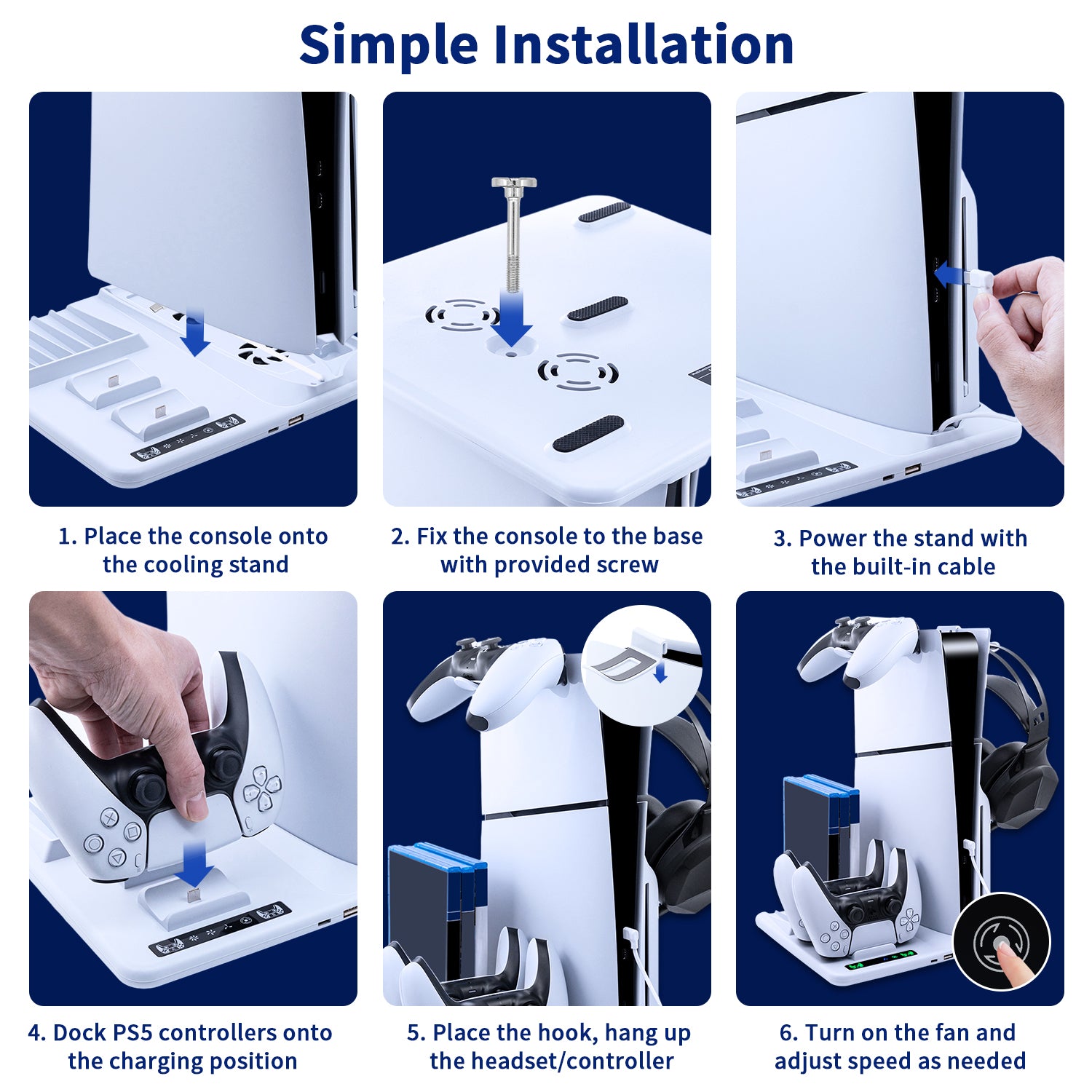 Simple Installation

1. Place the console onto the cooling stand

2. Fix the console to the base with provided screw

3. Power the stand with the built-in cable

4. Dock PS5 controllers onto the charging position

5. Place the hook, hang up the headset/controller

6. Turn on the fan and adjust speed as needed