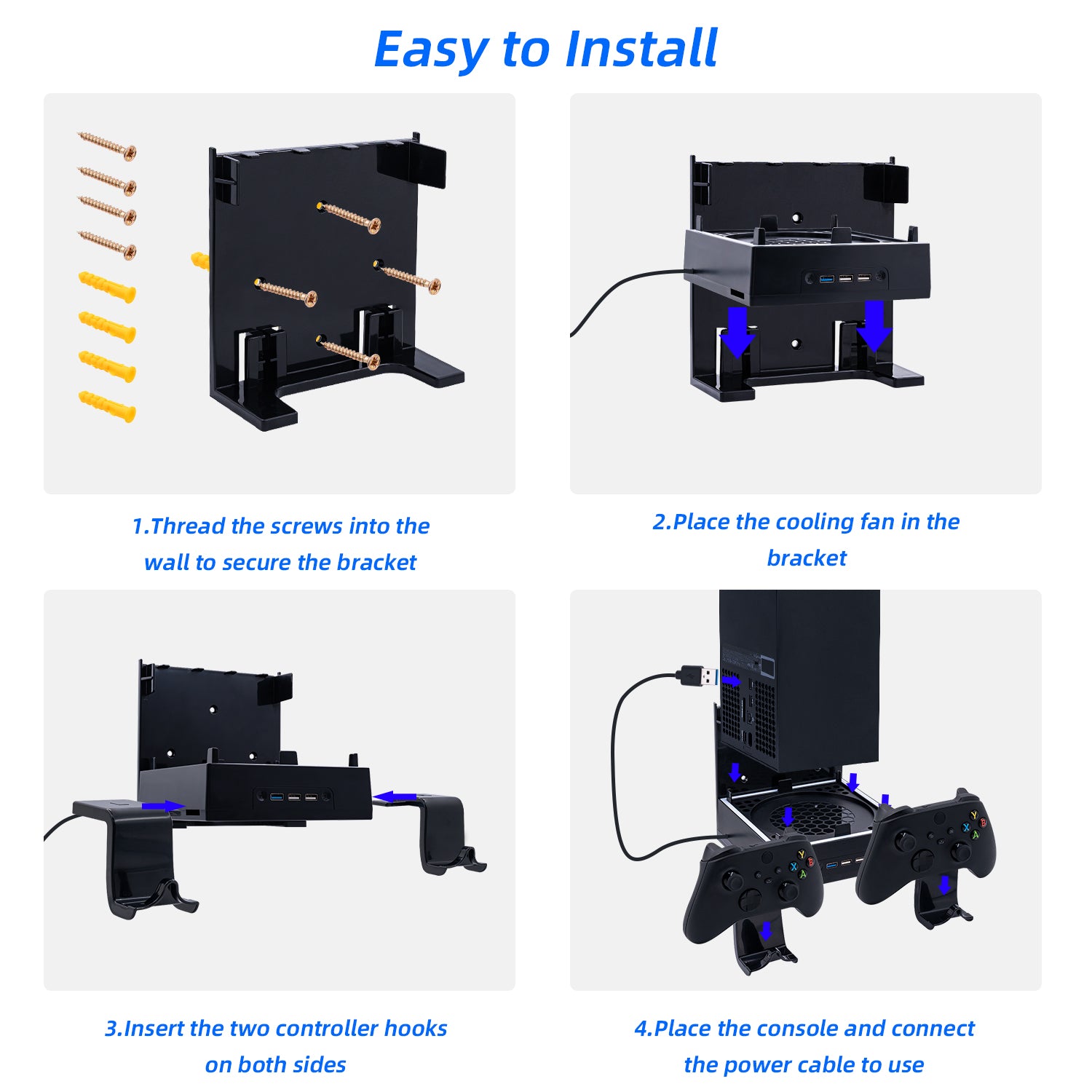 Easy to Install

1.Thread the screws into the wall to secure the bracket

2.Place the cooling fan in the bracket

3.Insert the two controller hooks on both sides

4.Place the console and connect the power cable to use