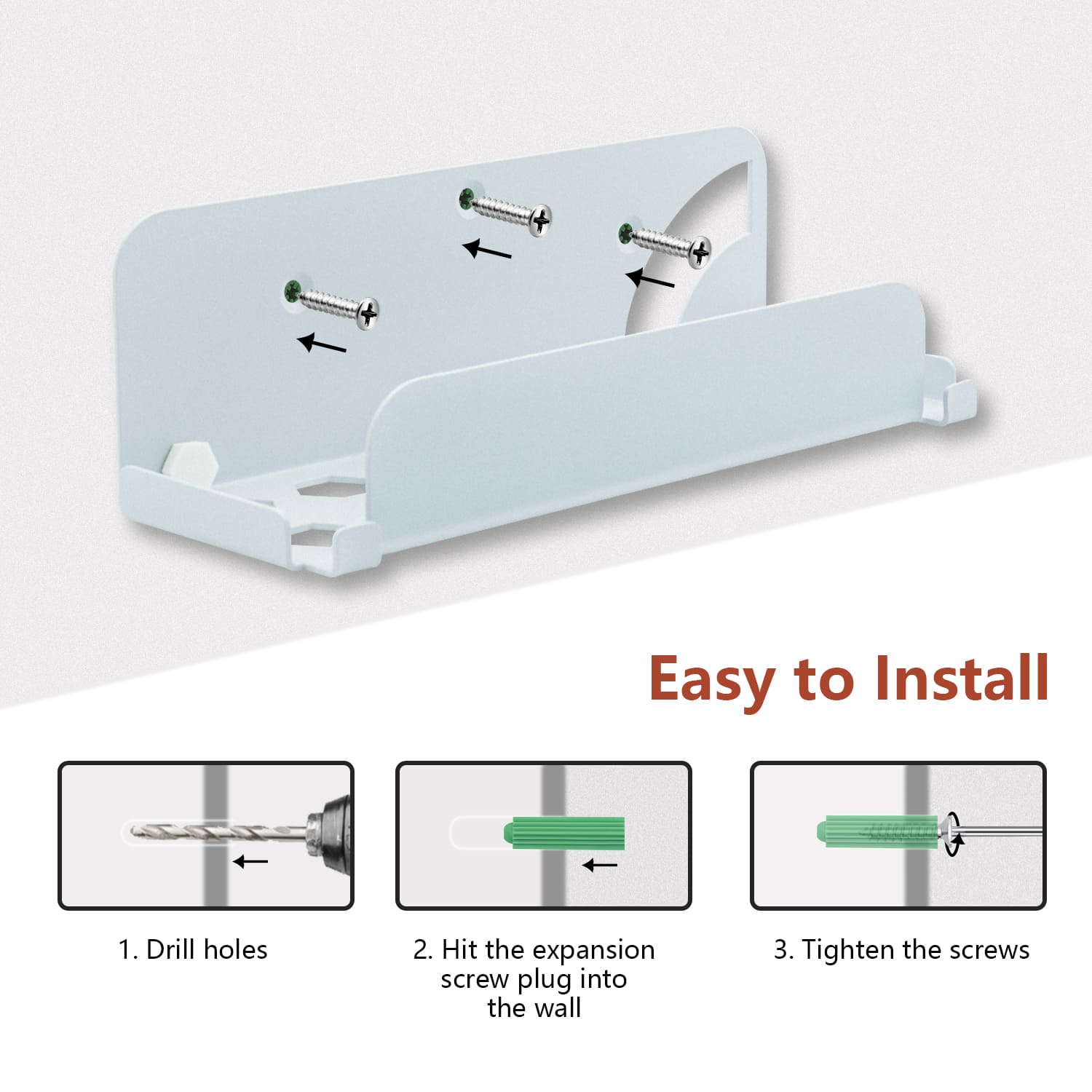 Easy to Install

1. Drill holes

2. Hit the expansion screw plug into the wall

3. Tighten the screws